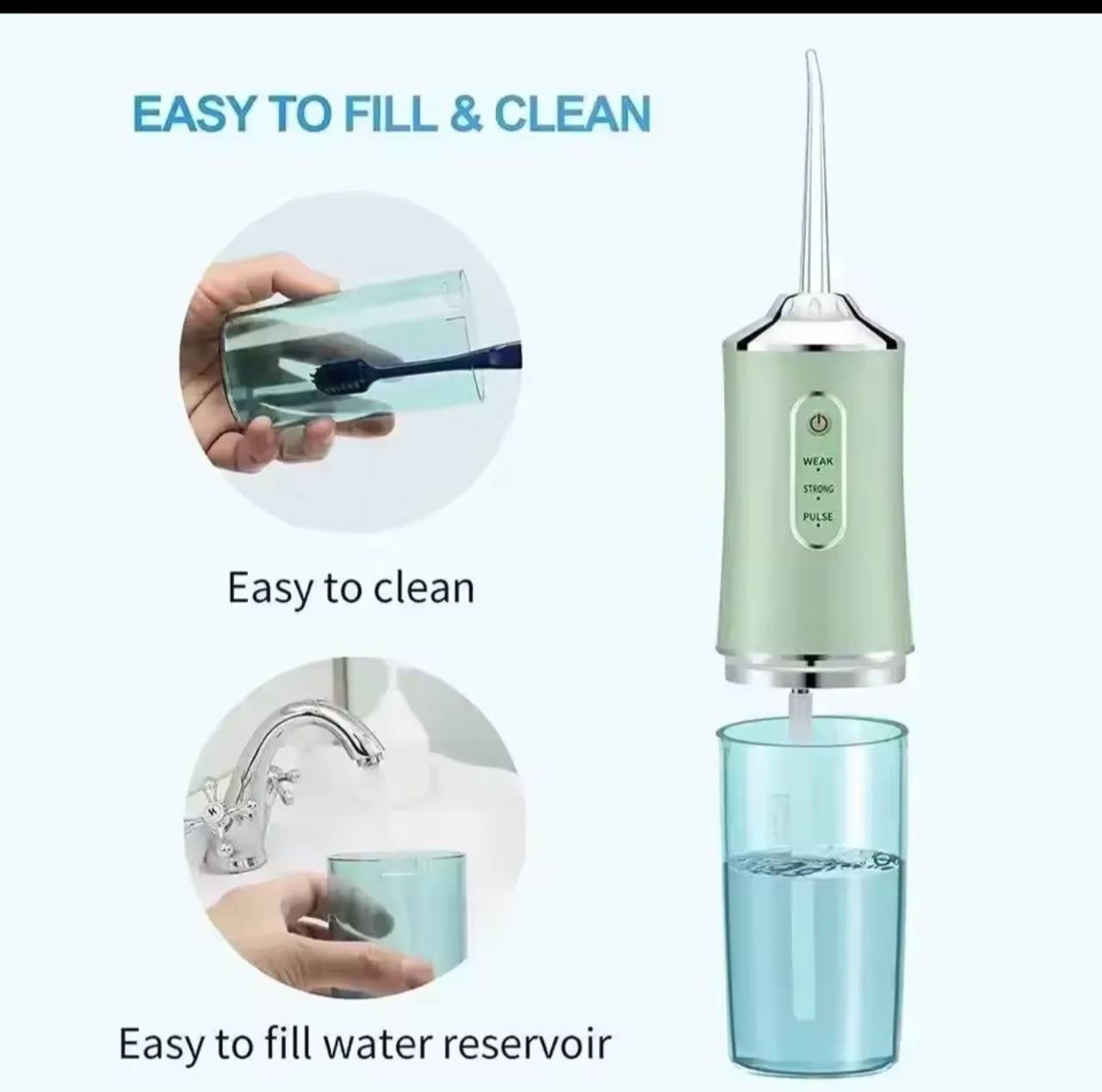 EASY TO FILL & CLEAN

Easy to clean

Easy to fill water reservoir

WEAK

STRONG

PULSE